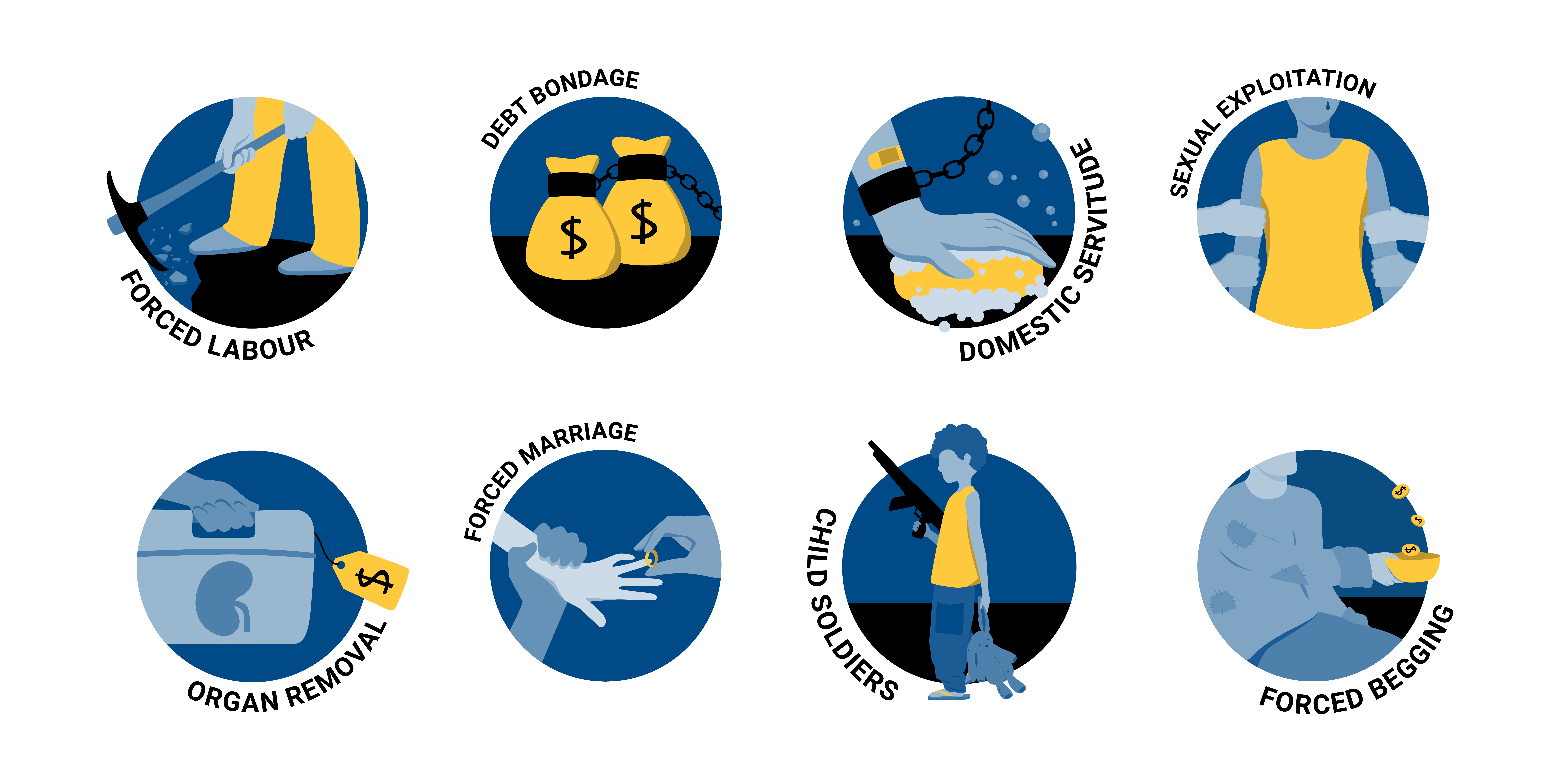 FORCED LABOUR

DEBT BONDAGE

$ $

DOMESTIC SERVITUDE

SEXUAL EXPLOITATION

ORGAN REMOVAL

$

FORCED MARRIAGE

CHILD SOLDIERS

FORCED BEGGING

$ $ $